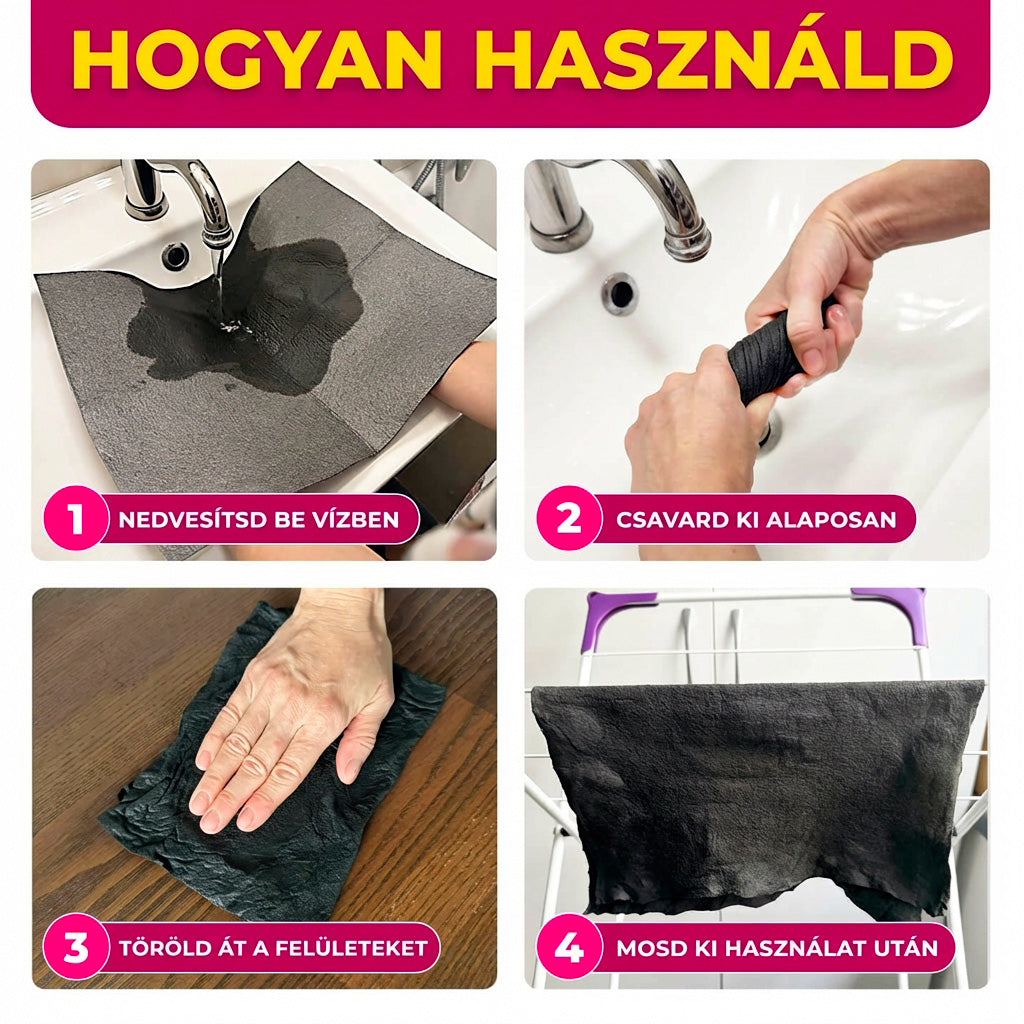 HOGYAN HASZNÁLD

1 NEDVESÍTSD BE VÍZBEN

2 CSAVARD KI ALAPOSAN

3 TÖRÖLD ÁT A FELÜLETEKET

4 MOSD KI HASZNÁLAT UTÁN